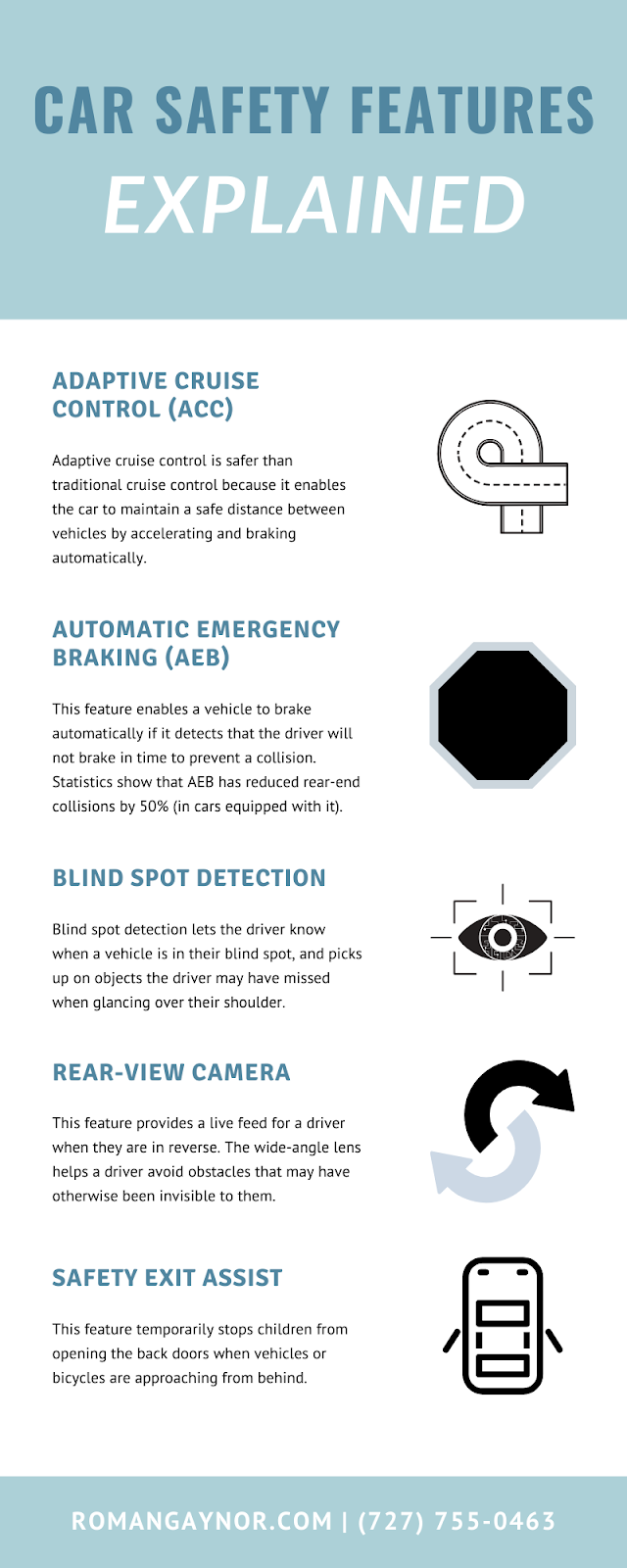 CAR SAFETY FEATURES

EXPLAINED

ADAPTIVE CRUISE CONTROL (ACC)

Adaptive cruise control is safer than traditional cruise control because it enables the car to maintain a safe distance between vehicles by accelerating and braking automatically.

AUTOMATIC EMERGENCY BRAKING (AEB)

This feature enables a vehicle to brake automatically if it detects that the driver will not brake in time to prevent a collision. Statistics show that AEB has reduced rear-end collisions by 50% (in cars equipped with it).

BLIND SPOT DETECTION

Blind spot detection lets the driver know when a vehicle is in their blind spot, and picks up on objects the driver may have missed when glancing over their shoulder.

REAR-VIEW CAMERA

This feature provides a live feed for a driver when they are in reverse. The wide-angle lens helps a driver avoid obstacles that may have otherwise been invisible to them.

SAFETY EXIT ASSIST

This feature temporarily stops children from opening the back doors when vehicles or bicycles are approaching from behind.

ROMANGAYNOR.COM | (727) 755-0463