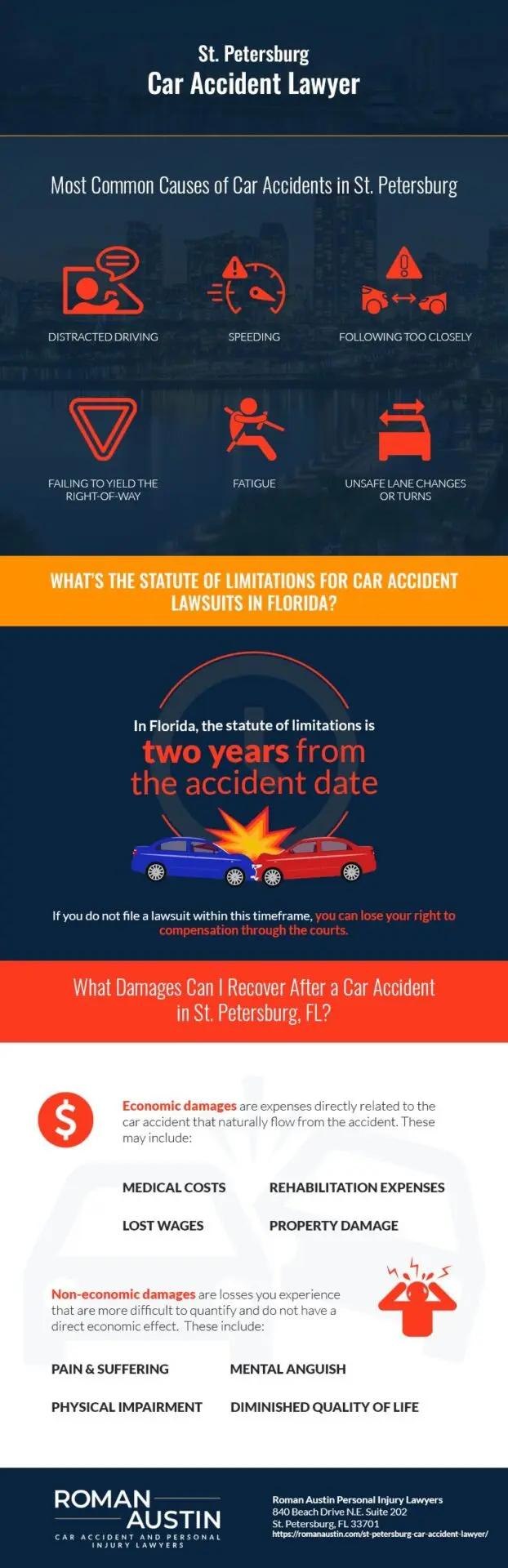 St. Petersburg
Car Accident Lawyer

Most Common Causes of Car Accidents in St. Petersburg

DISTRACTED DRIVING

SPEEDING

FOLLOWING TOO CLOSELY

FAILING TO YIELD THE RIGHT-OF-WAY

FATIGUE

UNSAFE LANE CHANGES OR TURNS

WHAT'S THE STATUTE OF LIMITATIONS FOR CAR ACCIDENT LAWSUITS IN FLORIDA?

In Florida, the statute of limitations is two years from the accident date

If you do not file a lawsuit within this timeframe, you can lose your right to compensation through the courts.

What Damages Can I Recover After a Car Accident in St. Petersburg, FL?

$

Economic damages are expenses directly related to the car accident that naturally flow from the accident. These may include:

MEDICAL COSTS

REHABILITATION EXPENSES

LOST WAGES

PROPERTY DAMAGE

Non-economic damages are losses you experience that are more difficult to quantify and do not have a direct economic effect. These include:

PAIN & SUFFERING

MENTAL ANGUISH

PHYSICAL IMPAIRMENT

DIMINISHED QUALITY OF LIFE

ROMAN AUSTIN
CAR ACCIDENT AND PERSONAL INJURY LAWYERS

Roman Austin Personal Injury Lawyers
840 Beach Drive N.E. Suite 202
St. Petersburg, FL 33701
https://romanaustin.com/st-petersburg-car-accident-lawyer/